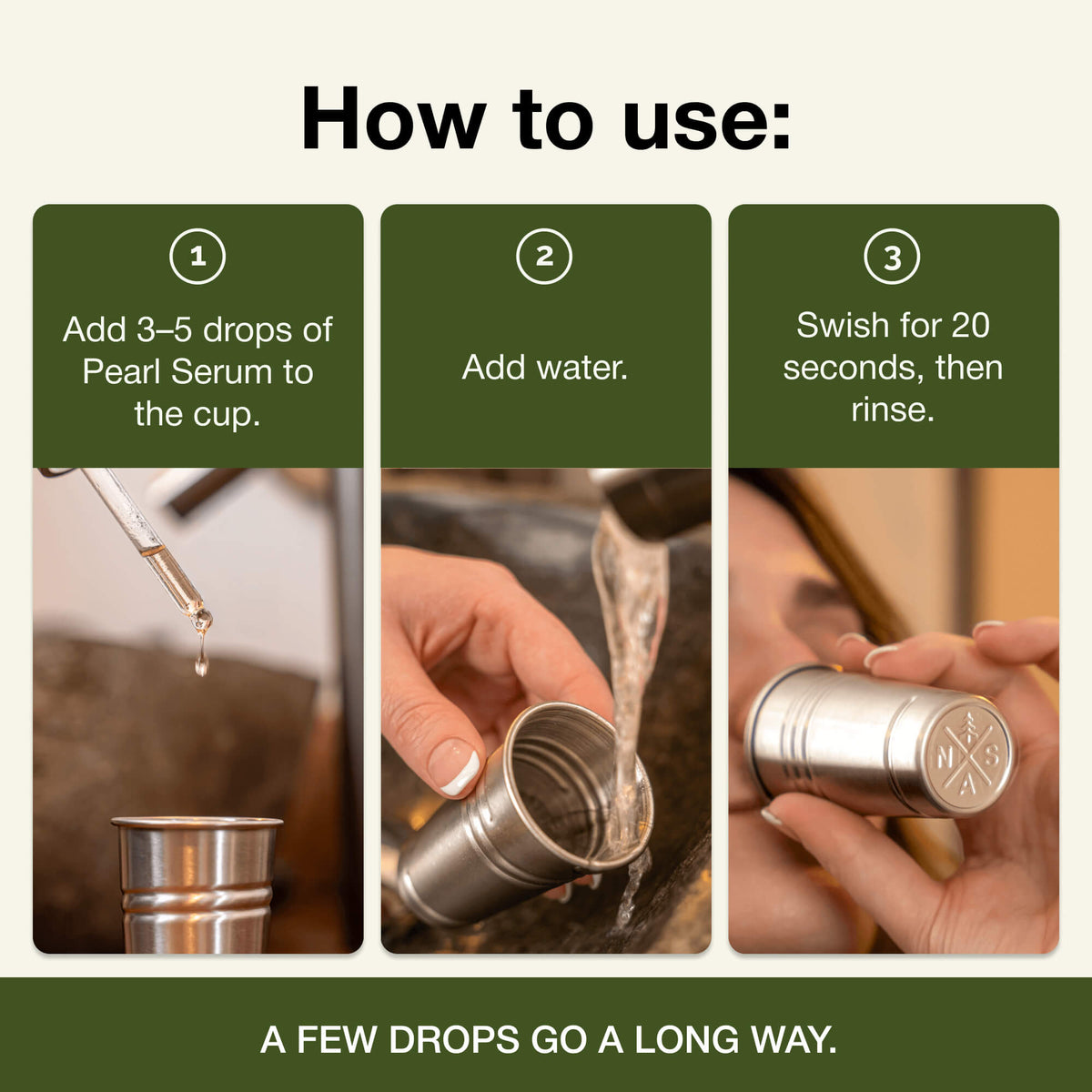 How to use:

1
Add 3–5 drops of Pearl Serum to the cup.

2
Add water.

3
Swish for 20 seconds, then rinse.

A FEW DROPS GO A LONG WAY.